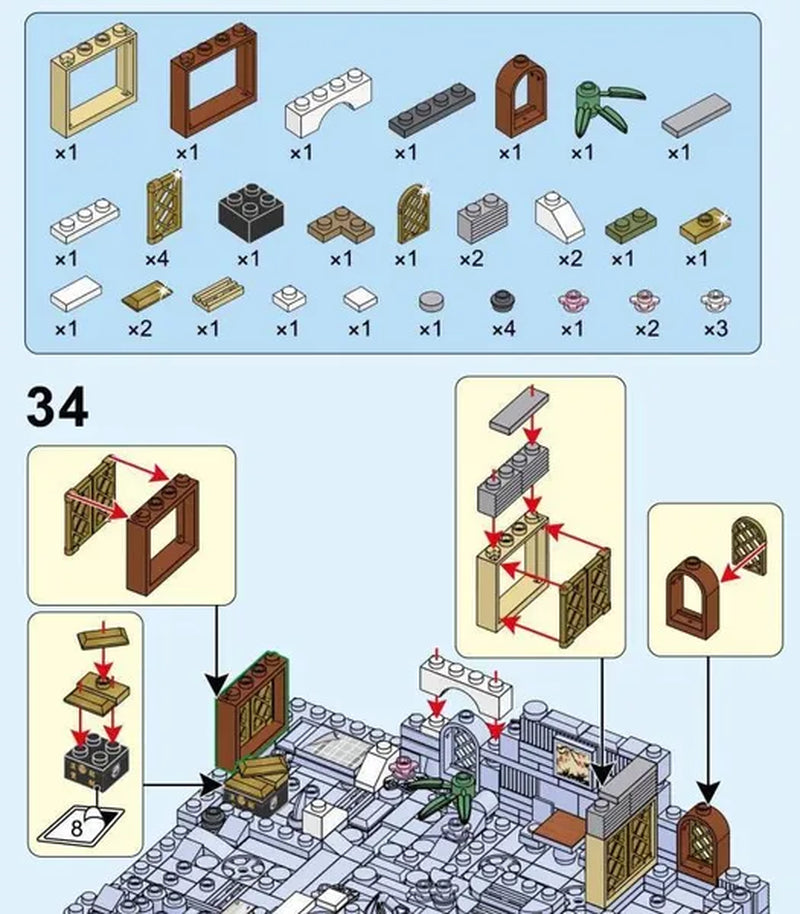 ×1 ×1 ×1 ×1 ×1 ×1 ×1

×1 ×4 ×1 ×1 ×1 ×2 ×2 ×1 ×1

×1 ×2 ×1 ×1 ×1 ×1 ×4 ×1 ×2 ×3

34

8